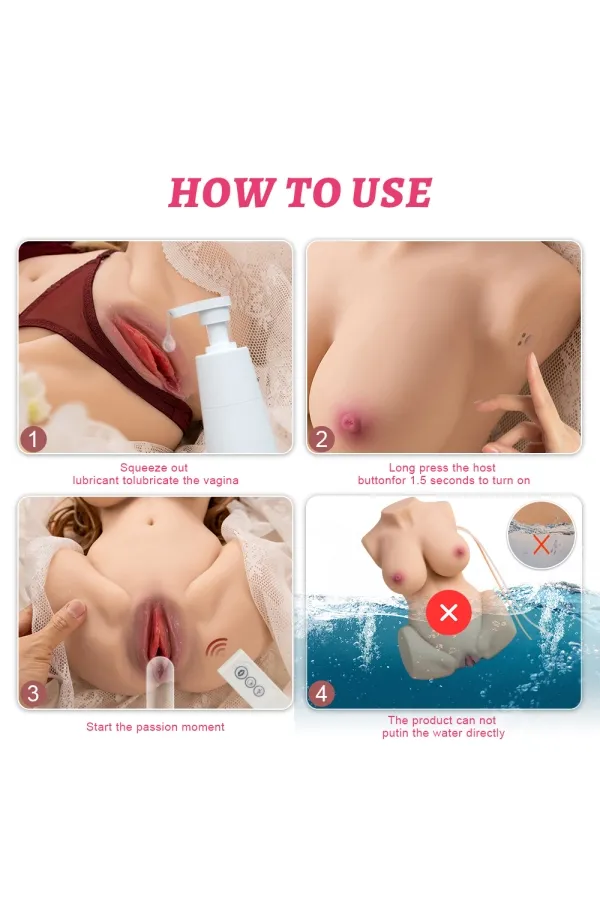 HOW TO USE

1

Squeeze out lubricant tolubricate the vagina

2

Long press the host buttonfor 1.5 seconds to turn on

3

Start the passion moment

4

The product can not putin the water directly